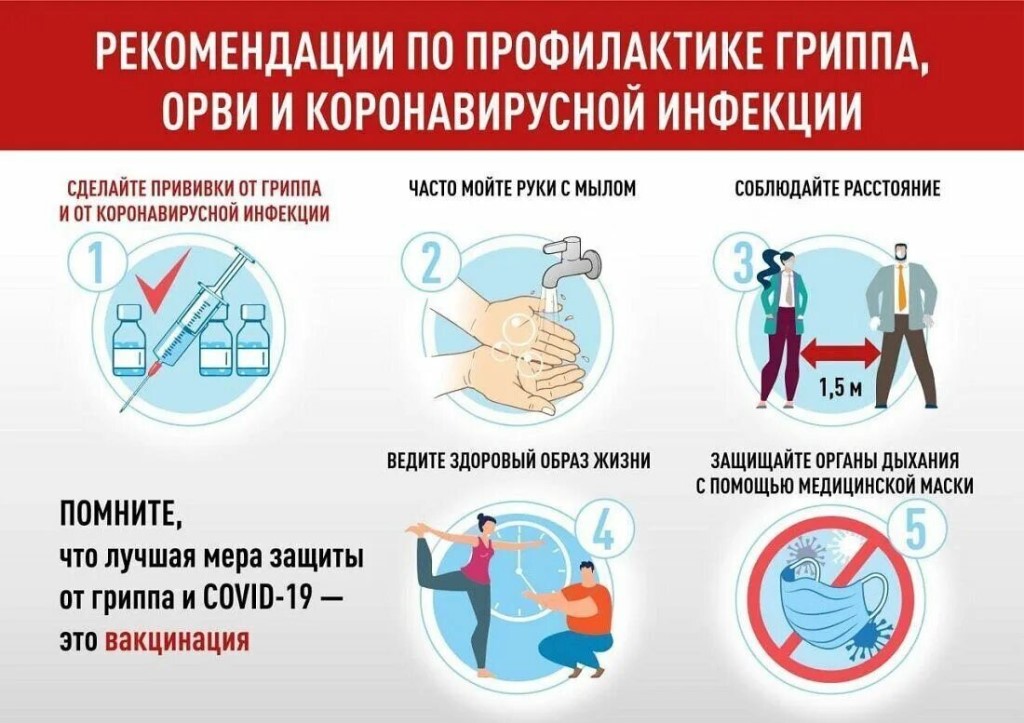 РЕКОМЕНДАЦИИ ПО ПРОФИЛАКТИКЕ ГРИППА, ОРВИ И КОРОНАВИРУСНОЙ ИНФЕКЦИИ

СДЕЛАЙТЕ ПРИВИВКИ ОТ ГРИППА И ОТ КОРОНАВИРУСНОЙ ИНФЕКЦИИ

1

ЧАСТО МОЙТЕ РУКИ С МЫЛОМ

2

СОБЛЮДАЙТЕ РАССТОЯНИЕ

3

1,5 м

ВЕДИТЕ ЗДОРОВЫЙ ОБРАЗ ЖИЗНИ

4

ЗАЩИЩАЙТЕ ОРГАНЫ ДЫХАНИЯ С ПОМОЩЬЮ МЕДИЦИНСКОЙ МАСКИ

5

ПОМНИТЕ,
что лучшая мера защиты от гриппа и COVID-19 — это вакцинация